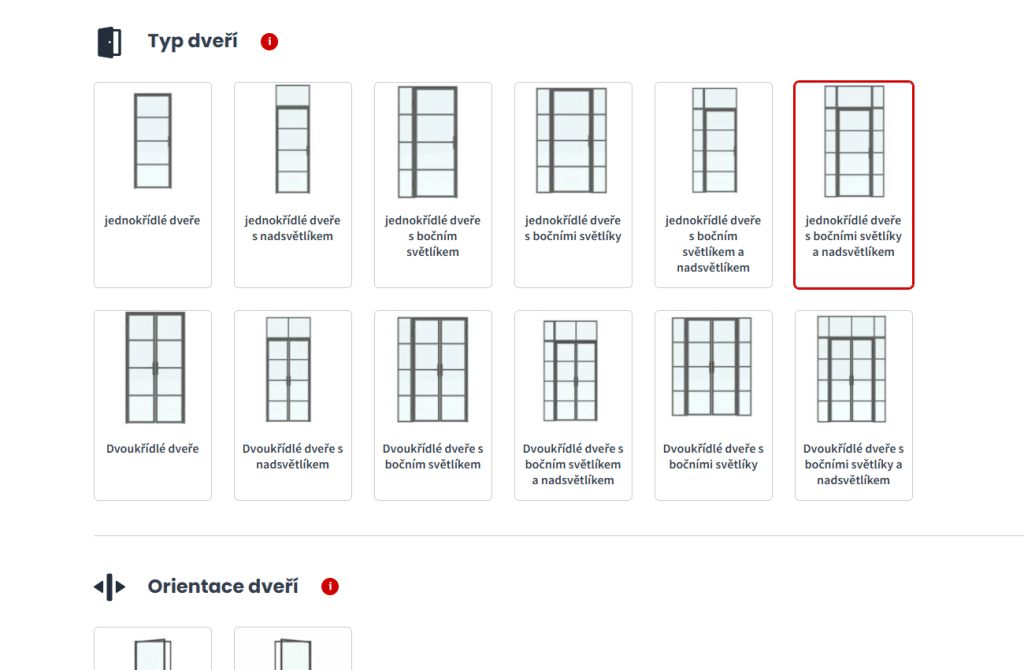 Typ dveří i

jednokřídlé dveře

jednokřídlé dveře s nadsvětlíkem

jednokřídlé dveře s bočním světlíkem

jednokřídlé dveře s bočními světlíky

jednokřídlé dveře s bočním světlíkem a nadsvětlíkem

jednokřídlé dveře s bočními světlíky a nadsvětlíkem

Dvoukřídlé dveře

Dvoukřídlé dveře s nadsvětlíkem

Dvoukřídlé dveře s bočním světlíkem

Dvoukřídlé dveře s bočním světlíkem a nadsvětlíkem

Dvoukřídlé dveře s bočními světlíky

Dvoukřídlé dveře s bočními světlíky a nadsvětlíkem

Orientace dveří i